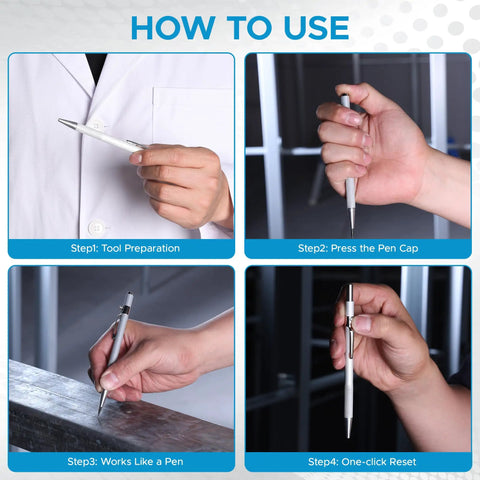 HOW TO USE

Step1: Tool Preparation

Step2: Press the Pen Cap

Step3: Works Like a Pen

Step4: One-click Reset