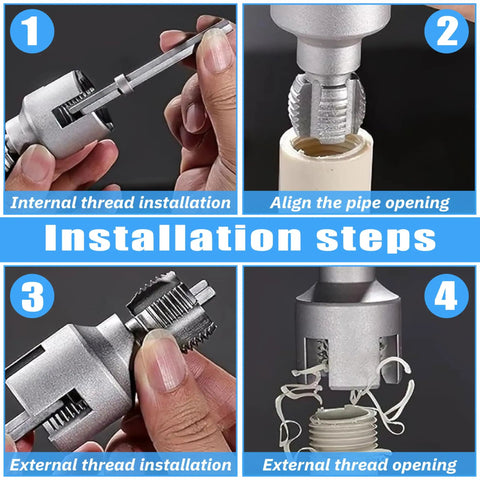 1
Internal thread installation

2
Align the pipe opening

Installation steps

3
External thread installation

4
External thread opening