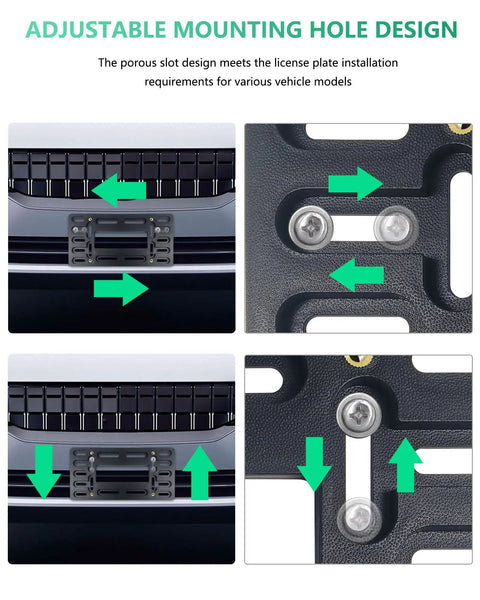 ADJUSTABLE MOUNTING HOLE DESIGN

The porous slot design meets the license plate installation requirements for various vehicle models