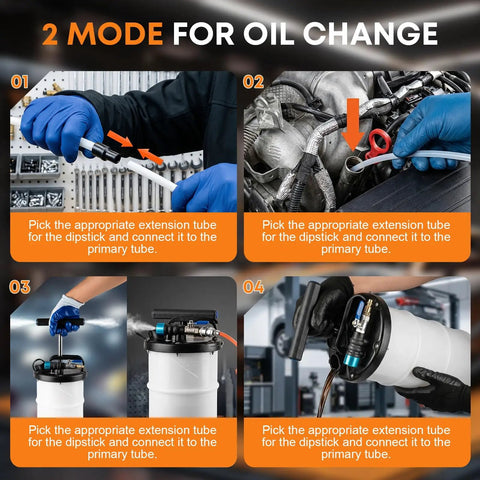 2 MODE FOR OIL CHANGE

01

Pick the appropriate extension tube for the dipstick and connect it to the primary tube.

02

Pick the appropriate extension tube for the dipstick and connect it to the primary tube.

03

Pick the appropriate extension tube for the dipstick and connect it to the primary tube.

04

Pick the appropriate extension tube for the dipstick and connect it to the primary tube.