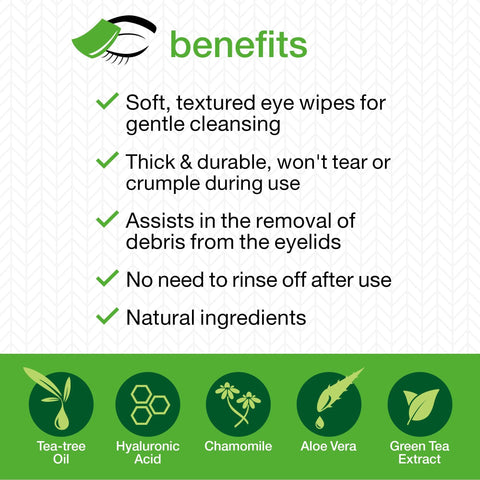 benefits

✓ Soft, textured eye wipes for gentle cleansing

✓ Thick & durable, won't tear or crumple during use

✓ Assists in the removal of debris from the eyelids

✓ No need to rinse off after use

✓ Natural ingredients

Tea-tree Oil

Hyaluronic Acid

Chamomile

Aloe Vera

Green Tea Extract