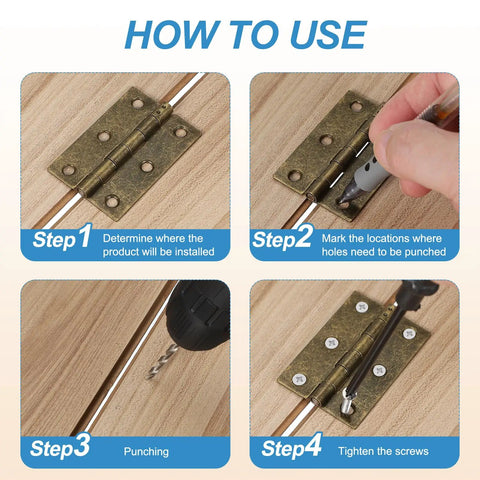 HOW TO USE

Step1 Determine where the product will be installed

Step2 Mark the locations where holes need to be punched

Step3 Punching

Step4 Tighten the screws