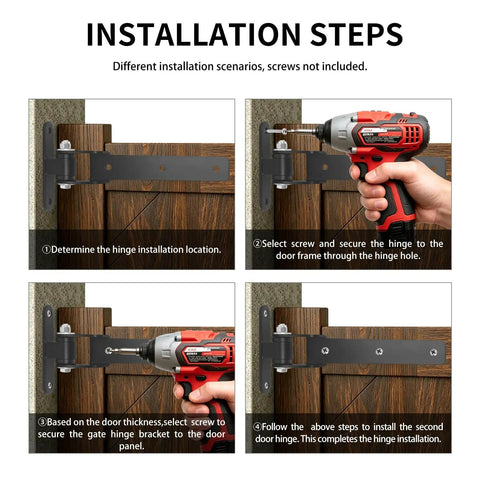 INSTALLATION STEPS

Different installation scenarios, screws not included.

①Determine the hinge installation location.

②Select screw and secure the hinge to the door frame through the hinge hole.

③Based on the door thickness,select screw to secure the gate hinge bracket to the door panel.

④Follow the above steps to install the second door hinge. This completes the hinge installation.