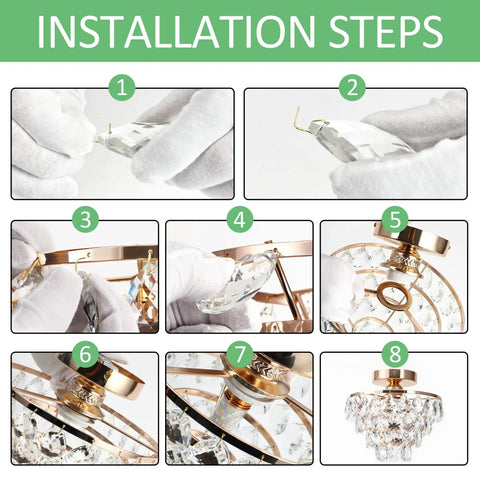 INSTALLATION STEPS

1

2

3

4

5

6

7

8