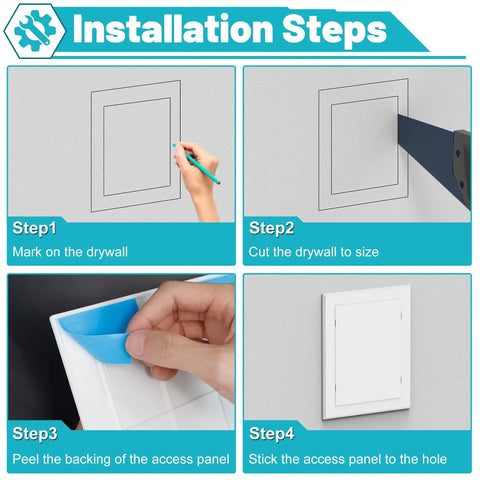 Installation Steps

Step1
Mark on the drywall

Step2
Cut the drywall to size

Step3
Peel the backing of the access panel

Step4
Stick the access panel to the hole