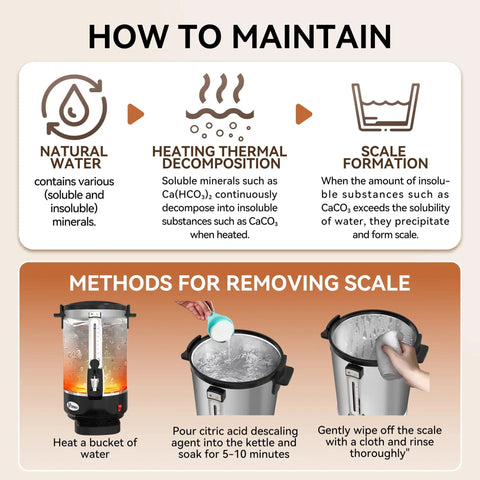 HOW TO MAINTAIN

NATURAL WATER

contains various (soluble and insoluble) minerals.

HEATING THERMAL DECOMPOSITION

Soluble minerals such as $Ca(HCO_3)_2$ continuously decompose into insoluble substances such as $CaCO_3$ when heated.

SCALE FORMATION

When the amount of insoluble substances such as $CaCO_3$ exceeds the solubility of water, they precipitate and form scale.

METHODS FOR REMOVING SCALE

Heat a bucket of water

Pour citric acid descaling agent into the kettle and soak for 5-10 minutes

Gently wipe off the scale with a cloth and rinse thoroughly"