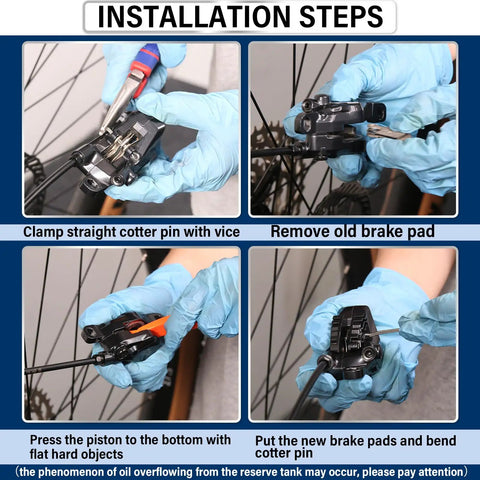 INSTALLATION STEPS

Clamp straight cotter pin with vice

Remove old brake pad

Press the piston to the bottom with flat hard objects

Put the new brake pads and bend cotter pin

（the phenomenon of oil overflowing from the reserve tank may occur, please pay attention）