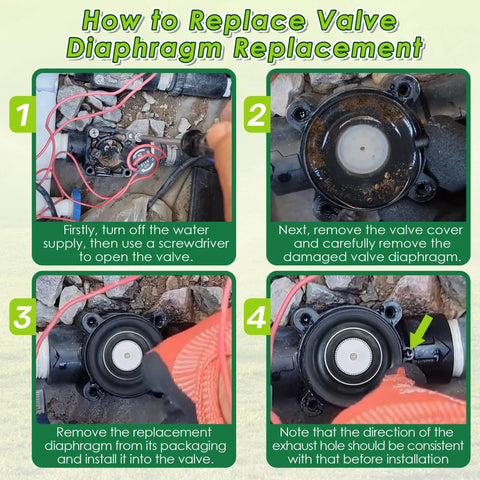 How to Replace Valve Diaphragm Replacement

1

Firstly, turn off the water supply, then use a screwdriver to open the valve.

2

Next, remove the valve cover and carefully remove the damaged valve diaphragm.

3

Remove the replacement diaphragm from its packaging and install it into the valve.

4

Note that the direction of the exhaust hole should be consistent with that before installation