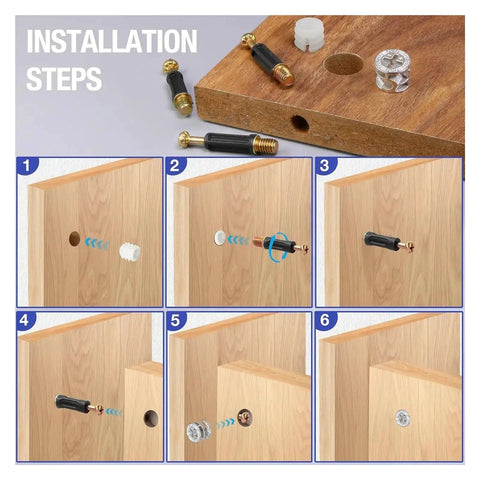 INSTALLATION STEPS

1

2

3

4

5

6