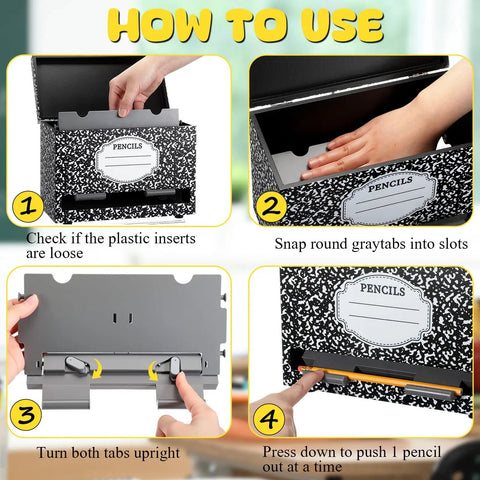 HOW TO USE

PENCILS

1

Check if the plastic inserts are loose

PENCILS

2

Snap round graytabs into slots

3

Turn both tabs upright

PENCILS

4

Press down to push 1 pencil out at a time