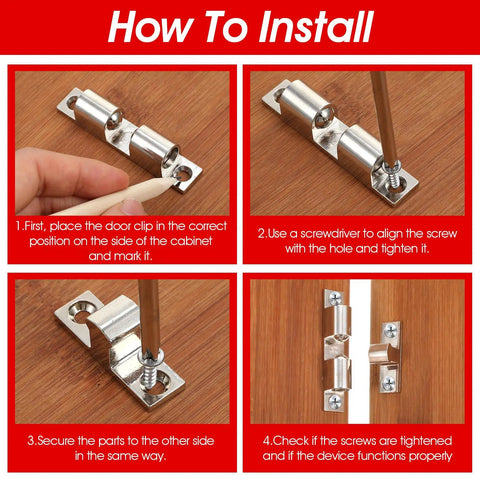 How To Install

1.First, place the door clip in the correct position on the side of the cabinet and mark it.

2.Use a screwdriver to align the screw with the hole and tighten it.

3.Secure the parts to the other side in the same way.

4.Check if the screws are tightened and if the device functions properly