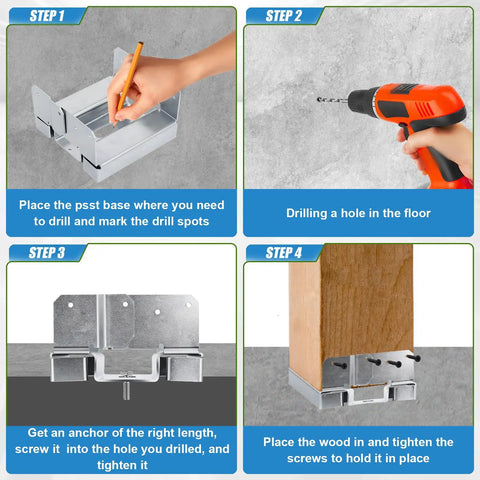 STEP 1

Place the psst base where you need to drill and mark the drill spots

STEP 2

Drilling a hole in the floor

STEP 3

Get an anchor of the right length, screw it into the hole you drilled, and tighten it

STEP 4

Place the wood in and tighten the screws to hold it in place