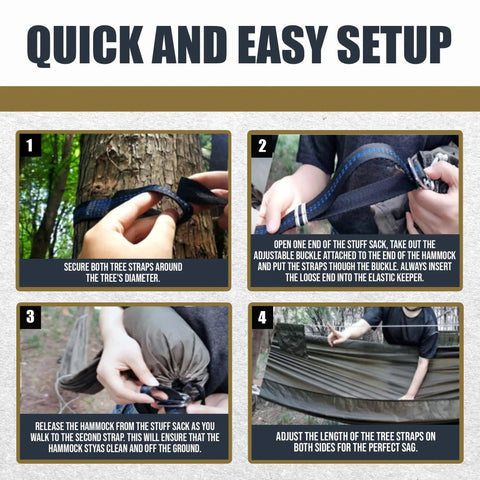 QUICK AND EASY SETUP

1

SECURE BOTH TREE STRAPS AROUND THE TREE'S DIAMETER.

2

OPEN ONE END OF THE STUFF SACK, TAKE OUT THE ADJUSTABLE BUCKLE ATTACHED TO THE END OF THE HAMMOCK AND PUT THE STRAPS THOUGH THE BUCKLE. ALWAYS INSERT THE LOOSE END INTO THE ELASTIC KEEPER.

3

RELEASE THE HAMMOCK FROM THE STUFF SACK AS YOU WALK TO THE SECOND STRAP. THIS WILL ENSURE THAT THE HAMMOCK STYAS CLEAN AND OFF THE GROUND.

4

ADJUST THE LENGTH OF THE TREE STRAPS ON BOTH SIDES FOR THE PERFECT SAG.