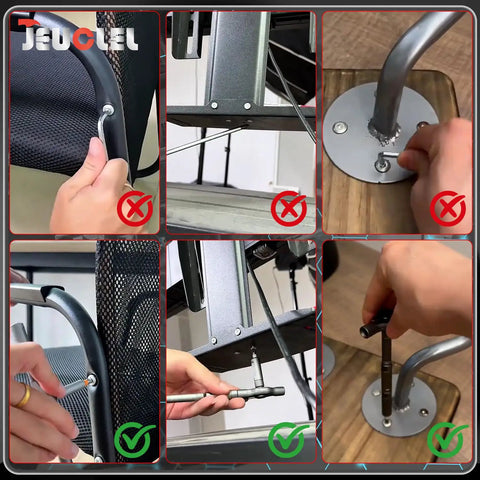 JEUCLEL