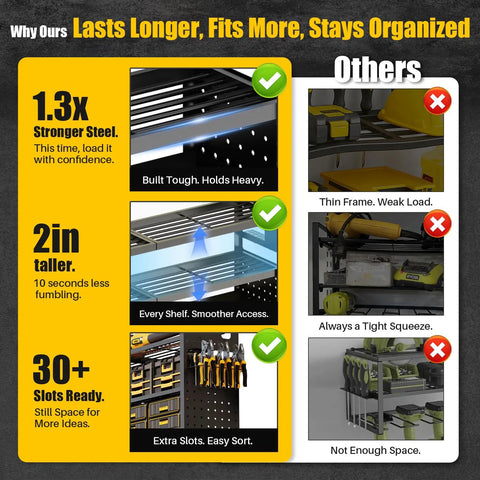 Why Ours Lasts Longer, Fits More, Stays Organized

1.3x
Stronger Steel.
This time, load it with confidence.

Built Tough. Holds Heavy.

2in
taller.
10 seconds less fumbling.

Every Shelf. Smoother Access.

30+
Slots Ready.
Still Space for More Ideas.

Extra Slots. Easy Sort.

Others

Thin Frame. Weak Load.

Always a Tight Squeeze.

Not Enough Space.