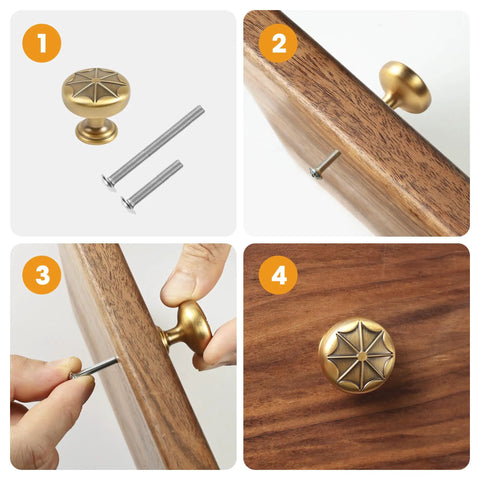 1
2
3
4