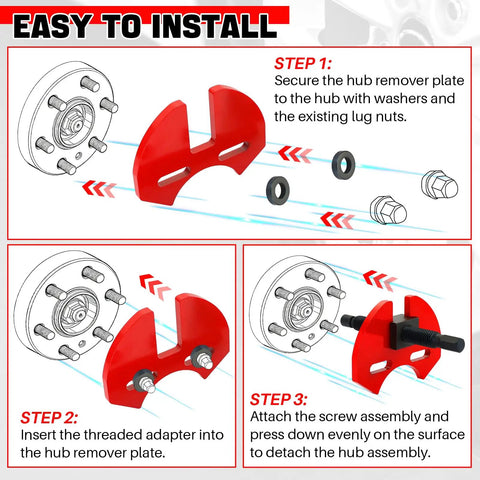 EASY TO INSTALL

STEP 1:
Secure the hub remover plate to the hub with washers and the existing lug nuts.

STEP 2:
Insert the threaded adapter into the hub remover plate.

STEP 3:
Attach the screw assembly and press down evenly on the surface to detach the hub assembly.