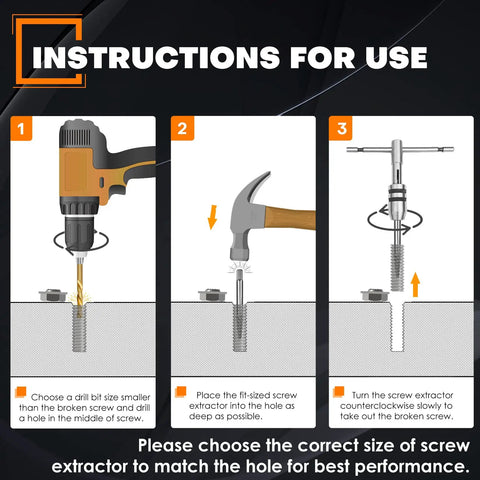 INSTRUCTIONS FOR USE

1

Choose a drill bit size smaller than the broken screw and drill a hole in the middle of screw.

2

Place the fit-sized screw extractor into the hole as deep as possible.

3

Turn the screw extractor counterclockwise slowly to take out the broken screw.

Please choose the correct size of screw extractor to match the hole for best performance.