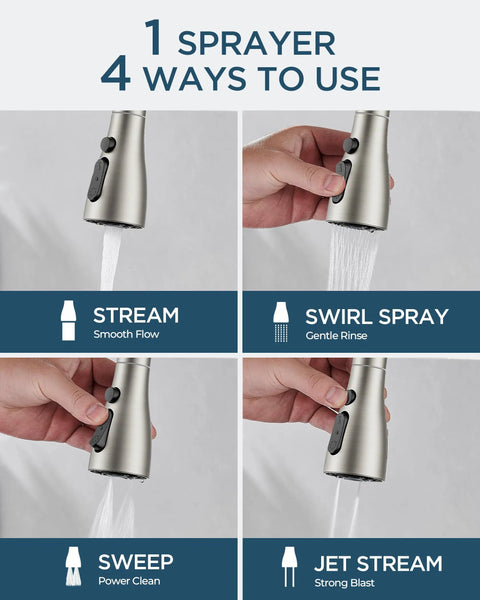 1 SPRAYER
4 WAYS TO USE

STREAM
Smooth Flow

SWIRL SPRAY
Gentle Rinse

SWEEP
Power Clean

JET STREAM
Strong Blast