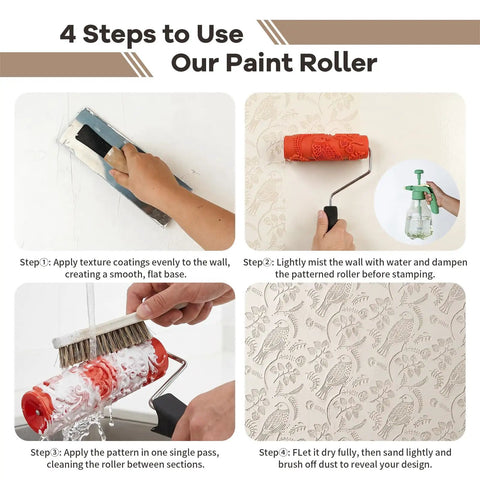 4 Steps to Use Our Paint Roller

Step①: Apply texture coatings evenly to the wall, creating a smooth, flat base.

Step②: Lightly mist the wall with water and dampen the patterned roller before stamping.

Step③: Apply the pattern in one single pass, cleaning the roller between sections.

Step④: FLet it dry fully, then sand lightly and brush off dust to reveal your design.