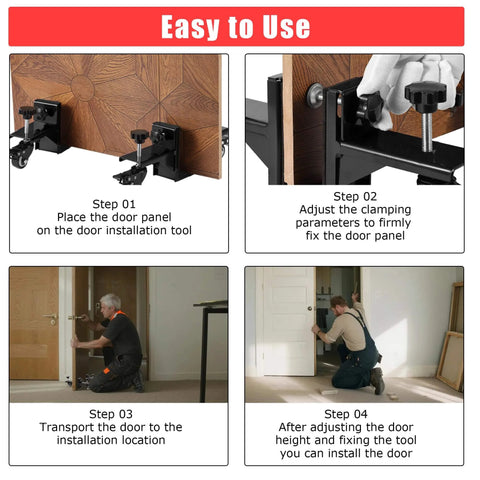 Easy to Use

Step 01
Place the door panel on the door installation tool

Step 02
Adjust the clamping parameters to firmly fix the door panel

Step 03
Transport the door to the installation location

Step 04
After adjusting the door height and fixing the tool you can install the door