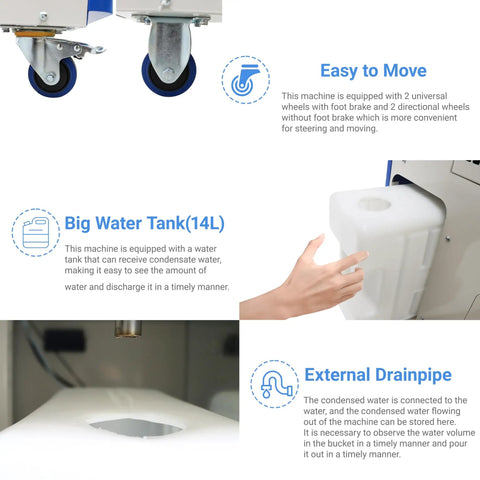 Easy to Move

This machine is equipped with 2 universal wheels with foot brake and 2 directional wheels without foot brake which is more convenient for steering and moving.

Big Water Tank(14L)

This machine is equipped with a water tank that can receive condensate water, making it easy to see the amount of water and discharge it in a timely manner.

External Drainpipe

The condensed water is connected to the water, and the condensed water flowing out of the machine can be stored here.
It is necessary to observe the water volume in the bucket in a timely manner and pour it out in a timely manner.