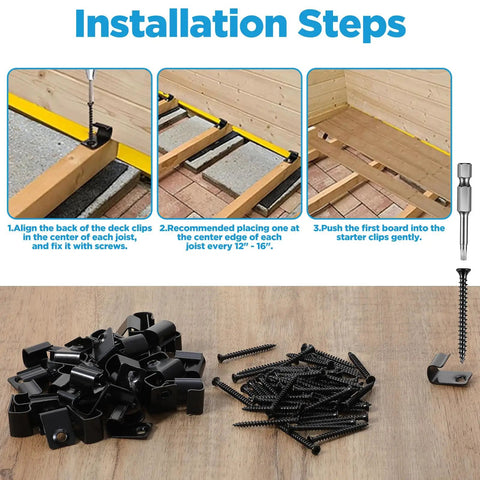 Installation Steps

1.Align the back of the deck clips in the center of each joist, and fix it with screws.

2.Recommended placing one at the center edge of each joist every 12" - 16".

3.Push the first board into the starter clips gently.