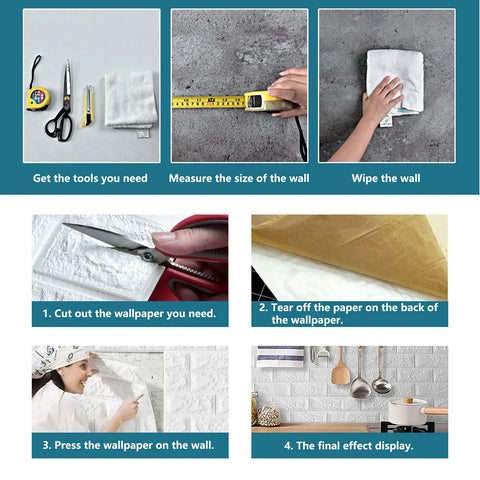 Get the tools you need

Measure the size of the wall

Wipe the wall

1. Cut out the wallpaper you need.

2. Tear off the paper on the back of the wallpaper.

3. Press the wallpaper on the wall.

4. The final effect display.