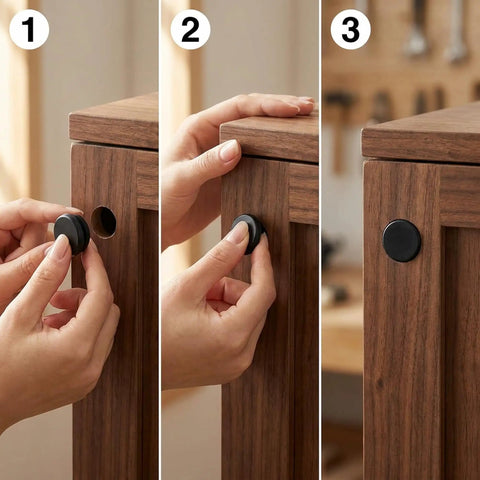 1

2

3