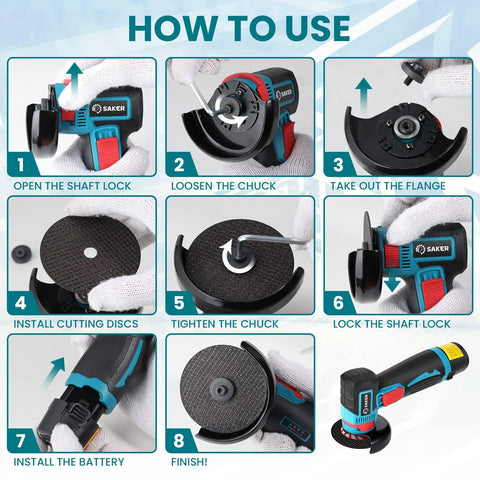 HOW TO USE

SAKER

1
OPEN THE SHAFT LOCK

SAKER

2
LOOSEN THE CHUCK

3
TAKE OUT THE FLANGE

4
INSTALL CUTTING DISCS

5
TIGHTEN THE CHUCK

SAKER

6
LOCK THE SHAFT LOCK

7
INSTALL THE BATTERY

8
FINISH!

SAKER