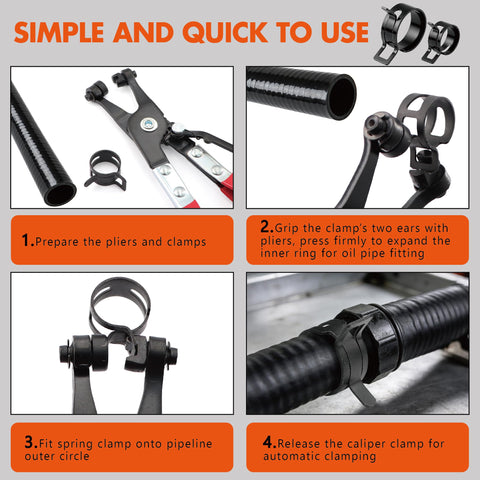 SIMPLE AND QUICK TO USE

1.Prepare the pliers and clamps

2.Grip the clamp's two ears with pliers, press firmly to expand the inner ring for oil pipe fitting

3.Fit spring clamp onto pipeline outer circle

4.Release the caliper clamp for automatic clamping