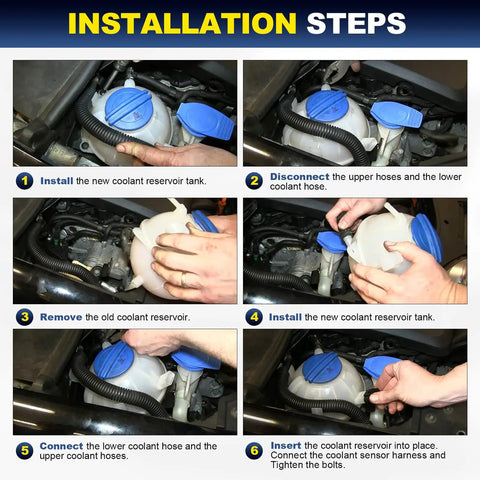 INSTALLATION STEPS

1 Install the new coolant reservoir tank.

2 Disconnect the upper hoses and the lower coolant hose.

3 Remove the old coolant reservoir.

4 Install the new coolant reservoir tank.

5 Connect the lower coolant hose and the upper coolant hoses.

6 Insert the coolant reservoir into place. Connect the coolant sensor harness and Tighten the bolts.