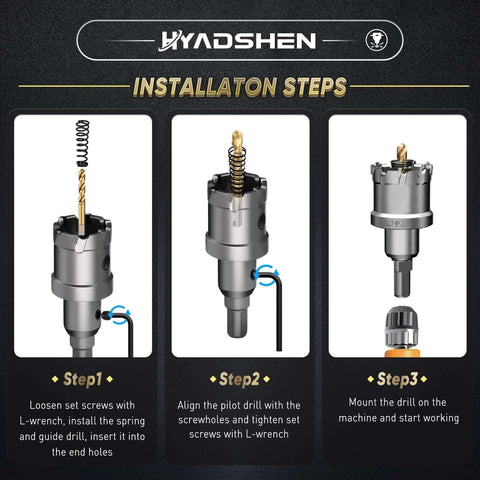 HYADSHEN

INSTALLATON STEPS

Step1

Loosen set screws with L-wrench, install the spring and guide drill, insert it into the end holes

Step2

Align the pilot drill with the screwholes and tighten set screws with L-wrench

Step3

Mount the drill on the machine and start working