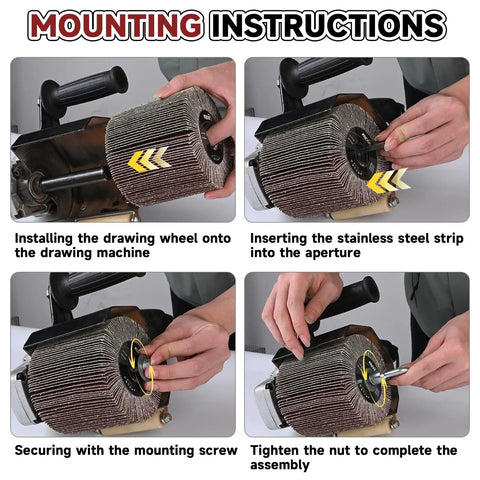 MOUNTING INSTRUCTIONS

Installing the drawing wheel onto the drawing machine

Inserting the stainless steel strip into the aperture

Securing with the mounting screw

Tighten the nut to complete the assembly