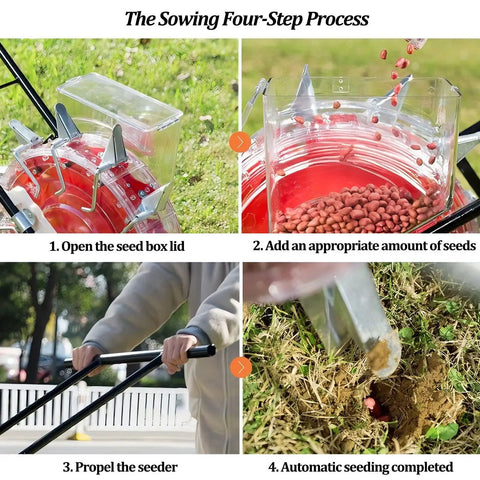 The Sowing Four-Step Process

1. Open the seed box lid

2. Add an appropriate amount of seeds

3. Propel the seeder

4. Automatic seeding completed