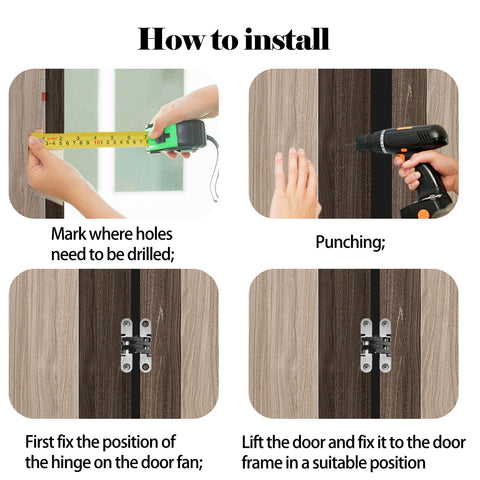 How to install

Mark where holes need to be drilled;

Punching;

First fix the position of the hinge on the door fan;

Lift the door and fix it to the door frame in a suitable position