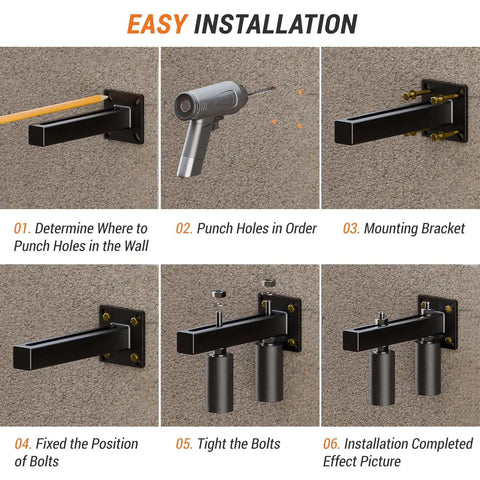 EASY INSTALLATION

01. Determine Where to Punch Holes in the Wall

02. Punch Holes in Order

03. Mounting Bracket

04. Fixed the Position of Bolts

05. Tight the Bolts

06. Installation Completed Effect Picture