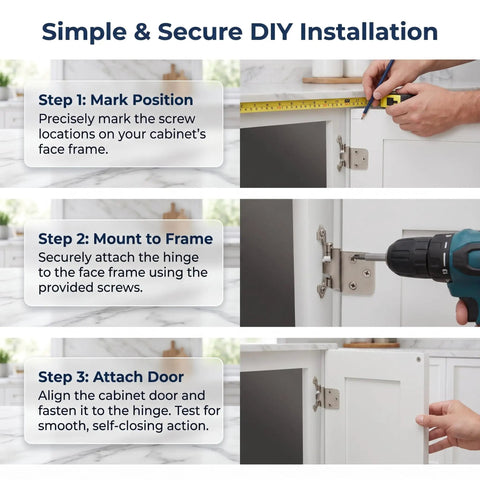 Simple & Secure DIY Installation

Step 1: Mark Position
Precisely mark the screw locations on your cabinet's face frame.

Step 2: Mount to Frame
Securely attach the hinge to the face frame using the provided screws.

Step 3: Attach Door
Align the cabinet door and fasten it to the hinge. Test for smooth, self-closing action.