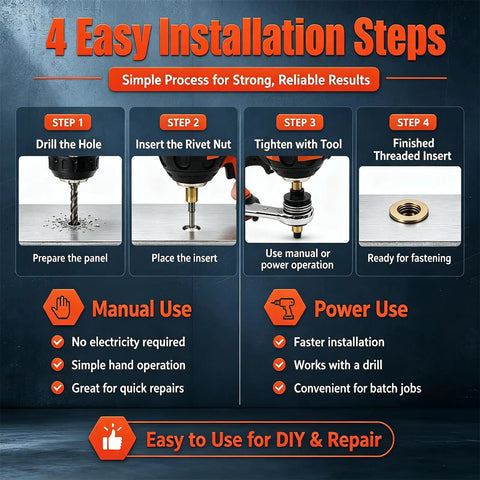 4 Easy Installation Steps

Simple Process for Strong, Reliable Results

STEP 1
Drill the Hole
Prepare the panel

STEP 2
Insert the Rivet Nut
Place the insert

STEP 3
Tighten with Tool
Use manual or power operation

STEP 4
Finished Threaded Insert
Ready for fastening

Manual Use
No electricity required
Simple hand operation
Great for quick repairs

Power Use
Faster installation
Works with a drill
Convenient for batch jobs

Easy to Use for DIY & Repair