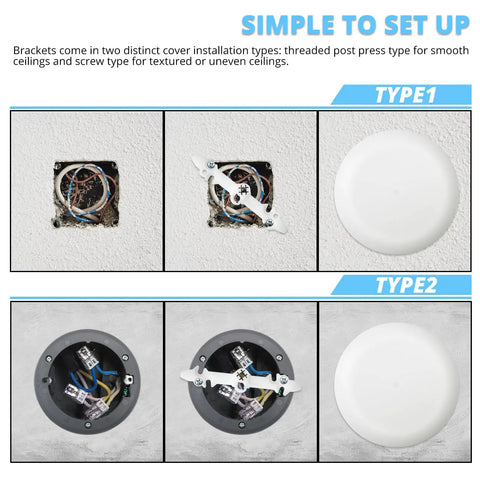 SIMPLE TO SET UP

Brackets come in two distinct cover installation types: threaded post press type for smooth ceilings and screw type for textured or uneven ceilings.

TYPE1

TYPE2