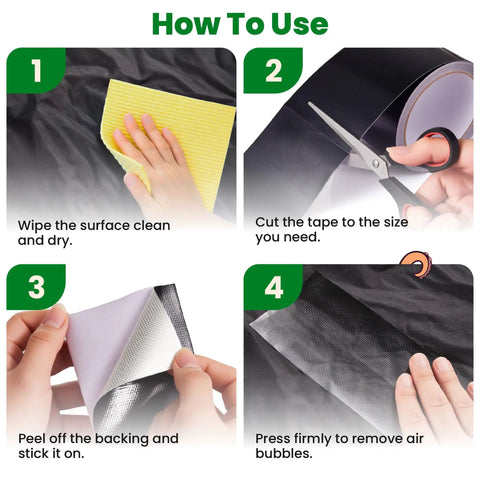 How To Use

1

Wipe the surface clean and dry.

2

Cut the tape to the size you need.

3

Peel off the backing and stick it on.

4

Press firmly to remove air bubbles.