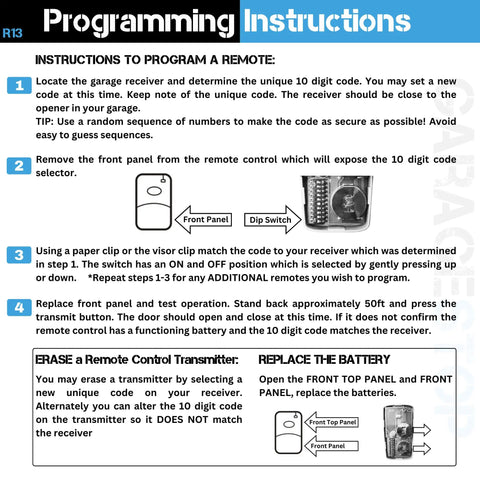 R13 Programming Instructions

INSTRUCTIONS TO PROGRAM A REMOTE:

1 Locate the garage receiver and determine the unique 10 digit code. You may set a new code at this time. Keep note of the unique code. The receiver should be close to the opener in your garage.
TIP: Use a random sequence of numbers to make the code as secure as possible! Avoid easy to guess sequences.

2 Remove the front panel from the remote control which will expose the 10 digit code selector.

Front Panel
Dip Switch

3 Using a paper clip or the visor clip match the code to your receiver which was determined in step 1. The switch has an ON and OFF position which is selected by gently pressing up or down. *Repeat steps 1-3 for any ADDITIONAL remotes you wish to program.

4 Replace front panel and test operation. Stand back approximately 50ft and press the transmit button. The door should open and close at this time. If it does not confirm the remote control has a functioning battery and the 10 digit code matches the receiver.

ERASE a Remote Control Transmitter:

You may erase a transmitter by selecting a new unique code on your receiver. Alternately you can alter the 10 digit code on the transmitter so it DOES NOT match the receiver

REPLACE THE BATTERY

Open the FRONT TOP PANEL and FRONT PANEL, replace the batteries.

Front Top Panel
Front Panel

GARAGE DOOR