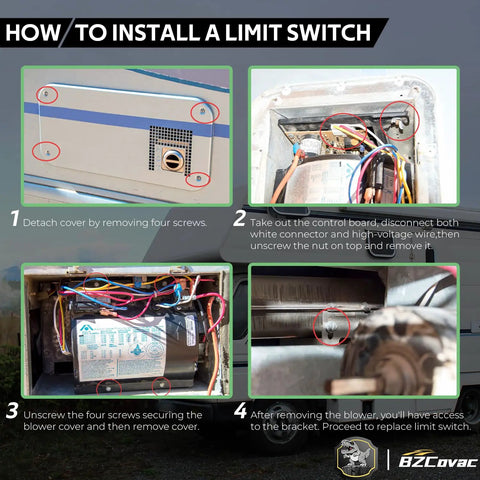 HOW TO INSTALL A LIMIT SWITCH

1 Detach cover by removing four screws.

2 Take out the control board, disconnect both white connector and high-voltage wire,then unscrew the nut on top and remove it.

3 Unscrew the four screws securing the blower cover and then remove cover.

4 After removing the blower, you'll have access to the bracket. Proceed to replace limit switch.

BZCovac