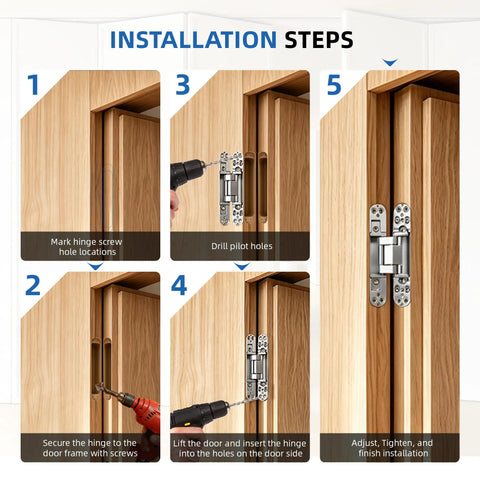 INSTALLATION STEPS

1

Mark hinge screw hole locations

2

Secure the hinge to the door frame with screws

3

Drill pilot holes

4

Lift the door and insert the hinge into the holes on the door side

5

Adjust, Tighten, and finish installation