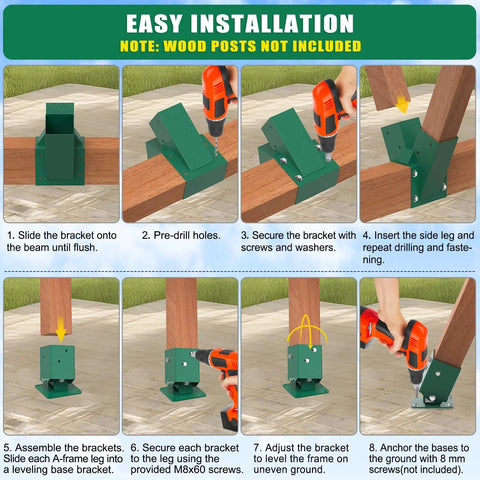 EASY INSTALLATION
NOTE: WOOD POSTS NOT INCLUDED

1. Slide the bracket onto the beam until flush.

2. Pre-drill holes.

3. Secure the bracket with screws and washers.

4. Insert the side leg and repeat drilling and fastening.

5. Assemble the brackets. Slide each A-frame leg into a leveling base bracket.

6. Secure each bracket to the leg using the provided M8x60 screws.

7. Adjust the bracket to level the frame on uneven ground.

8. Anchor the bases to the ground with 8 mm screws(not included).