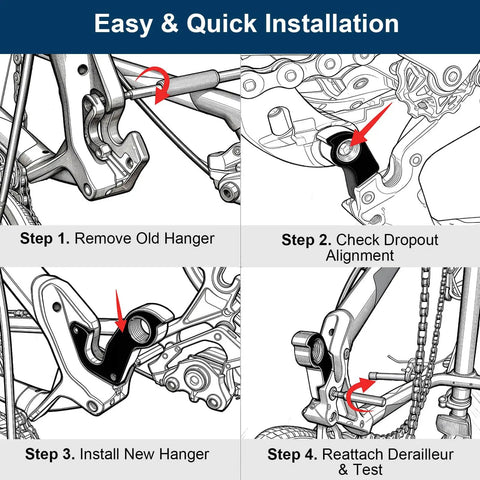 Easy & Quick Installation

Step 1. Remove Old Hanger

Step 2. Check Dropout Alignment

Step 3. Install New Hanger

Step 4. Reattach Derailleur & Test