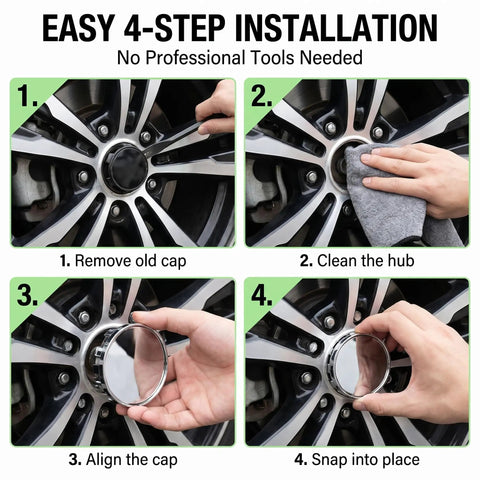 EASY 4-STEP INSTALLATION

No Professional Tools Needed

1.

1. Remove old cap

2.

2. Clean the hub

3.

3. Align the cap

4.

4. Snap into place