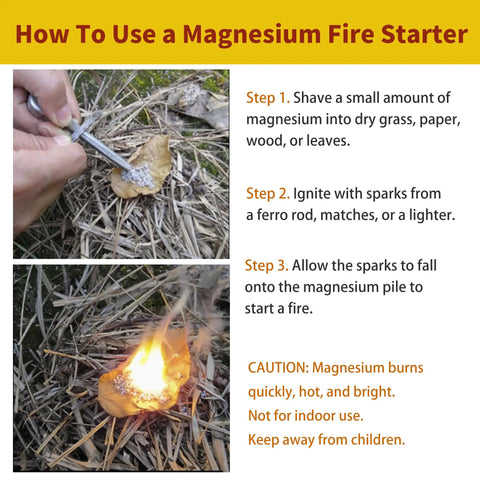 How To Use a Magnesium Fire Starter

Step 1. Shave a small amount of magnesium into dry grass, paper, wood, or leaves.

Step 2. Ignite with sparks from a ferro rod, matches, or a lighter.

Step 3. Allow the sparks to fall onto the magnesium pile to start a fire.

CAUTION: Magnesium burns quickly, hot, and bright.
Not for indoor use.
Keep away from children.