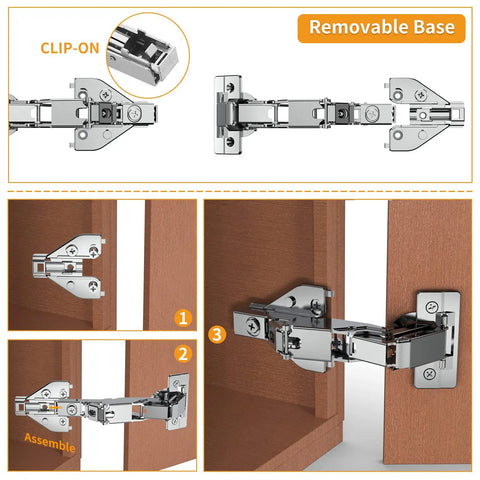 CLIP-ON

Removable Base

1

2

Assemble

3