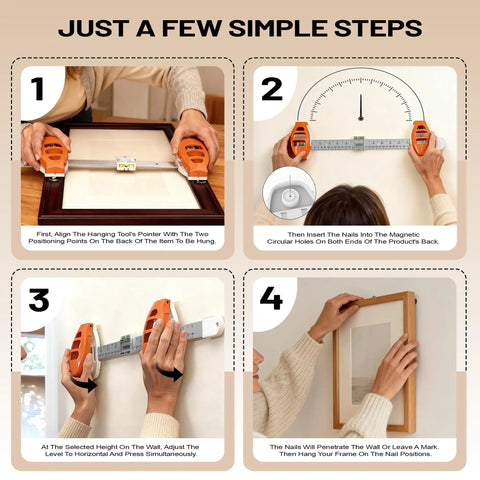 JUST A FEW SIMPLE STEPS

1

First, Align The Hanging Tool's Pointer With The Two Positioning Points On The Back Of The Item To Be Hung.

2

Then Insert The Nails Into The Magnetic Circular Holes On Both Ends Of The Product's Back.

3

At The Selected Height On The Wall, Adjust The Level To Horizontal And Press Simultaneously.

4

The Nails Will Penetrate The Wall Or Leave A Mark. Then Hang Your Frame On The Nail Positions.